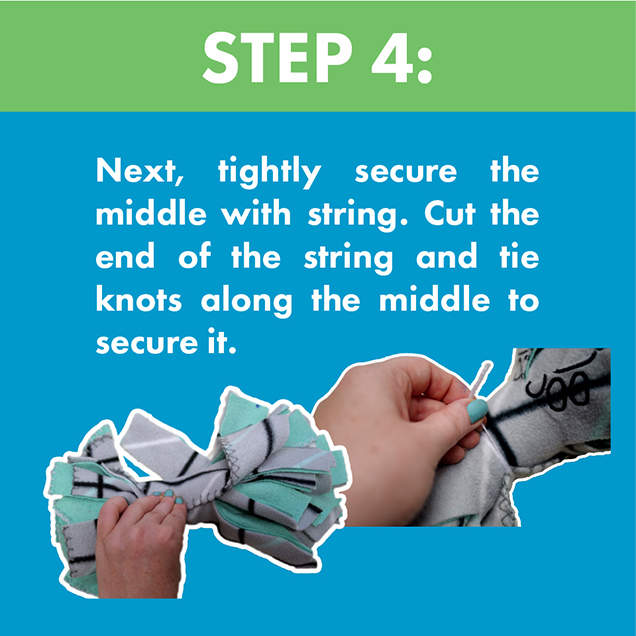 STEP 4:

Next, tightly secure the middle with string. Cut the end of the string and tie knots along the middle to secure it.